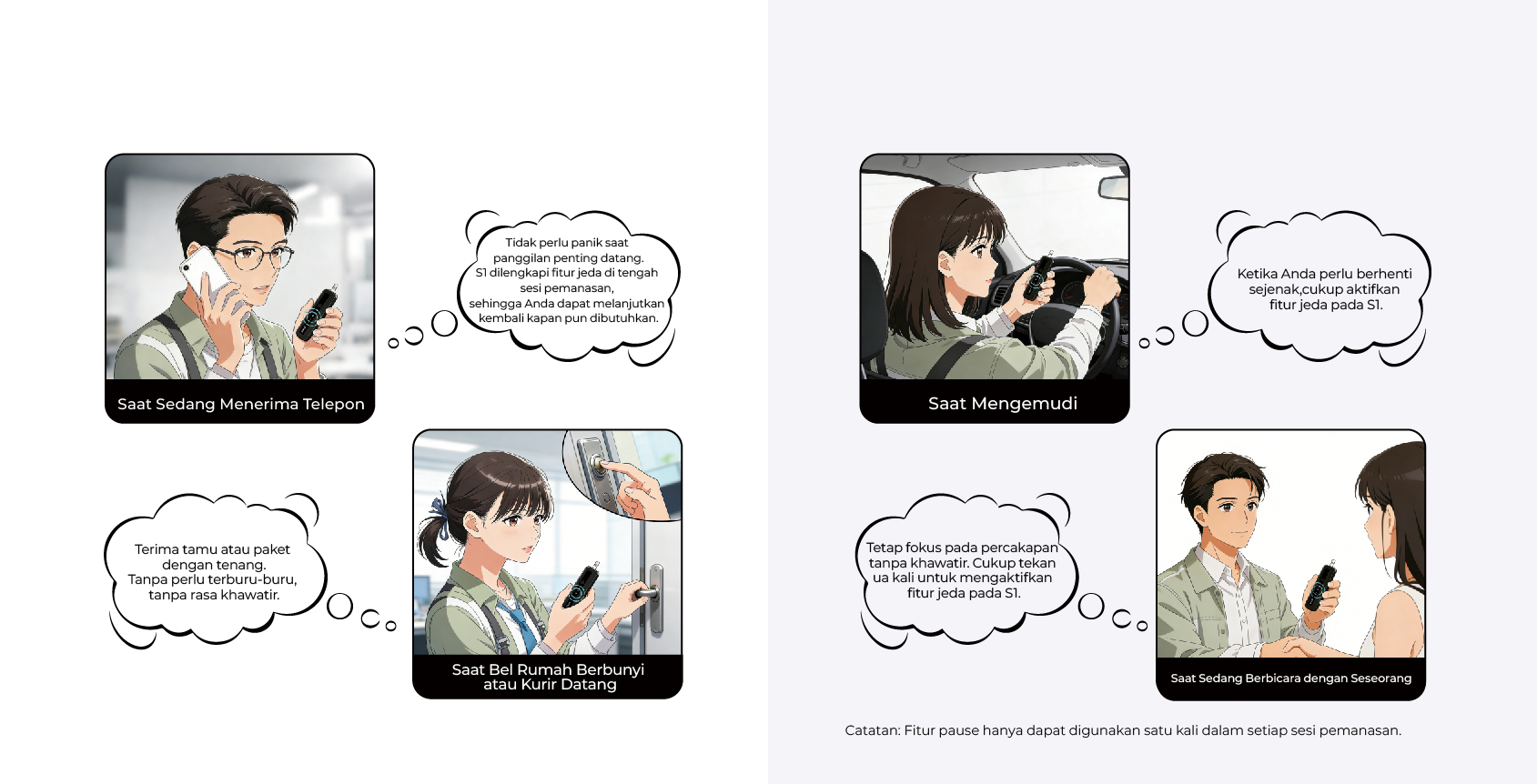 Saat Sedang Menerima Telepon

Tidak perlu panik saat panggilan penting datang. S1 dilengkapi fitur jeda di tengah sesi pemanasan, sehingga Anda dapat melanjutkan kembali kapan pun dibutuhkan.

Terima tamu atau paket dengan tenang. Tanpa perlu terburu-buru, tanpa rasa khawatir.

Saat Bel Rumah Berbunyi atau Kurir Datang

Saat Mengemudi

Ketika Anda perlu berhenti sejenak,cukup aktifkan fitur jeda pada S1.

Tetap fokus pada percakapan tanpa khawatir. Cukup tekan ua kali untuk mengaktifkan fitur jeda pada S1.

Saat Sedang Berbicara dengan Seseorang

Catatan: Fitur pause hanya dapat digunakan satu kali dalam setiap sesi pemanasan.